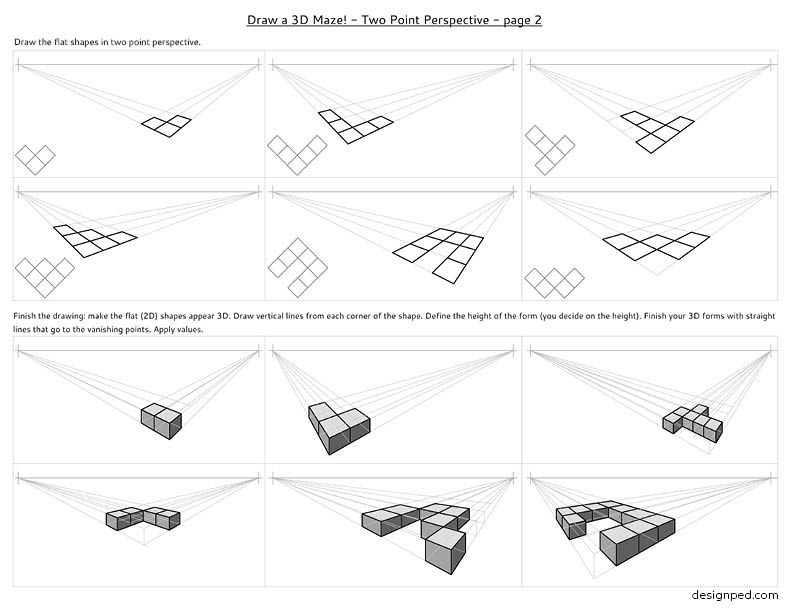 Draw a 3D Maze! - Two Point Perspective - page 2

Draw the flat shapes in two point perspective.

Finish the drawing: make the flat (2D) shapes appear 3D. Draw vertical lines from each corner of the shape. Define the height of the form (you decide on the height). Finish your 3D forms with straight lines that go to the vanishing points. Apply values.

designped.com