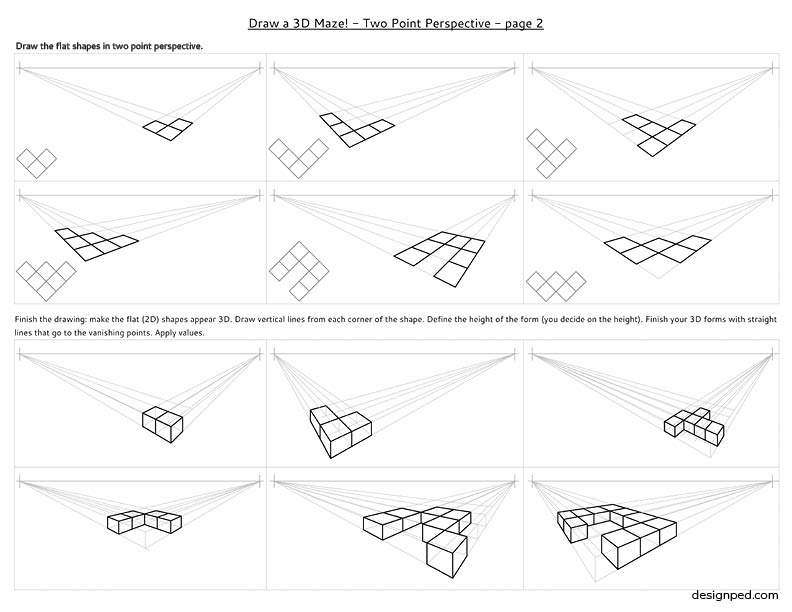 Draw a 3D Maze! – Two Point Perspective – page 2

Draw the flat shapes in two point perspective.

Finish the drawing: make the flat (2D) shapes appear 3D. Draw vertical lines from each corner of the shape. Define the height of the form (you decide on the height). Finish your 3D forms with straight lines that go to the vanishing points. Apply values.

designped.com