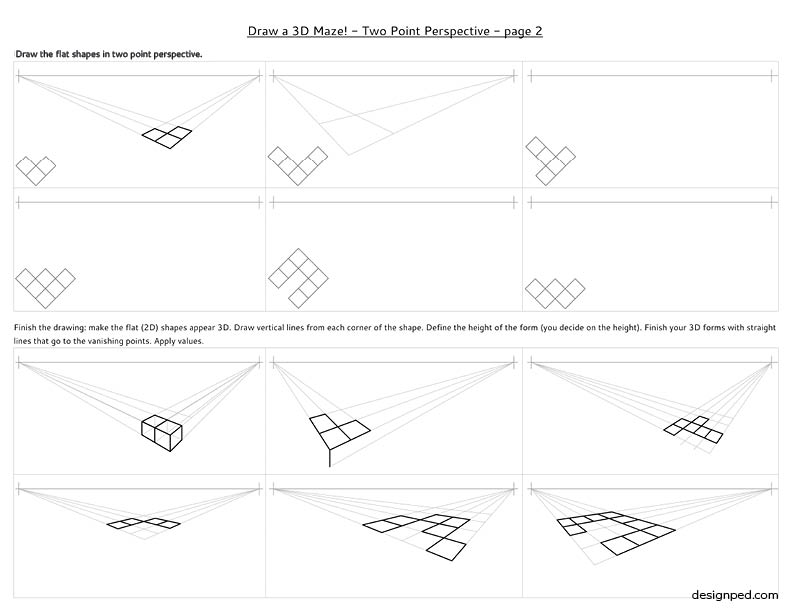 Draw a 3D Maze! – Two Point Perspective – page 2

Draw the flat shapes in two point perspective.

Finish the drawing: make the flat (2D) shapes appear 3D. Draw vertical lines from each corner of the shape. Define the height of the form (you decide on the height). Finish your 3D forms with straight lines that go to the vanishing points. Apply values.

designped.com