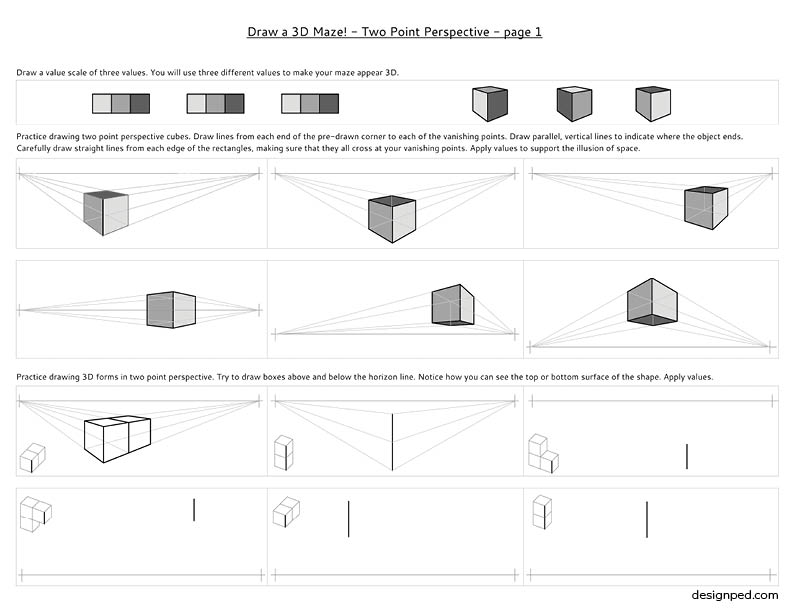 Draw a 3D Maze! - Two Point Perspective - page 1

Draw a value scale of three values. You will use three different values to make your maze appear 3D.

Practice drawing two point perspective cubes. Draw lines from each end of the pre-drawn corner to each of the vanishing points. Draw parallel, vertical lines to indicate where the object ends. Carefully draw straight lines from each edge of the rectangles, making sure that they all cross at your vanishing points. Apply values to support the illusion of space.

Practice drawing 3D forms in two point perspective. Try to draw boxes above and below the horizon line. Notice how you can see the top or bottom surface of the shape. Apply values.

designped.com