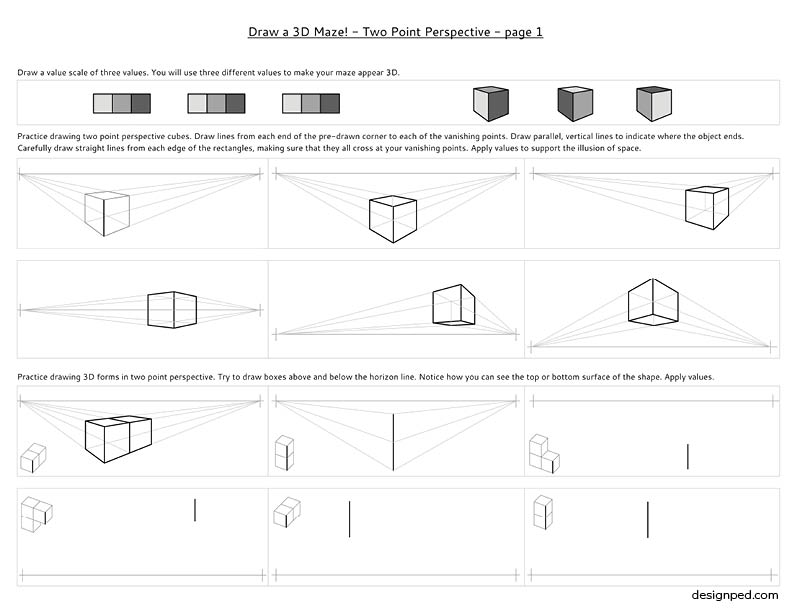 Draw a 3D Maze! - Two Point Perspective - page 1

Draw a value scale of three values. You will use three different values to make your maze appear 3D.

Practice drawing two point perspective cubes. Draw lines from each end of the pre-drawn corner to each of the vanishing points. Draw parallel, vertical lines to indicate where the object ends. Carefully draw straight lines from each edge of the rectangles, making sure that they all cross at your vanishing points. Apply values to support the illusion of space.

Practice drawing 3D forms in two point perspective. Try to draw boxes above and below the horizon line. Notice how you can see the top or bottom surface of the shape. Apply values.

designped.com