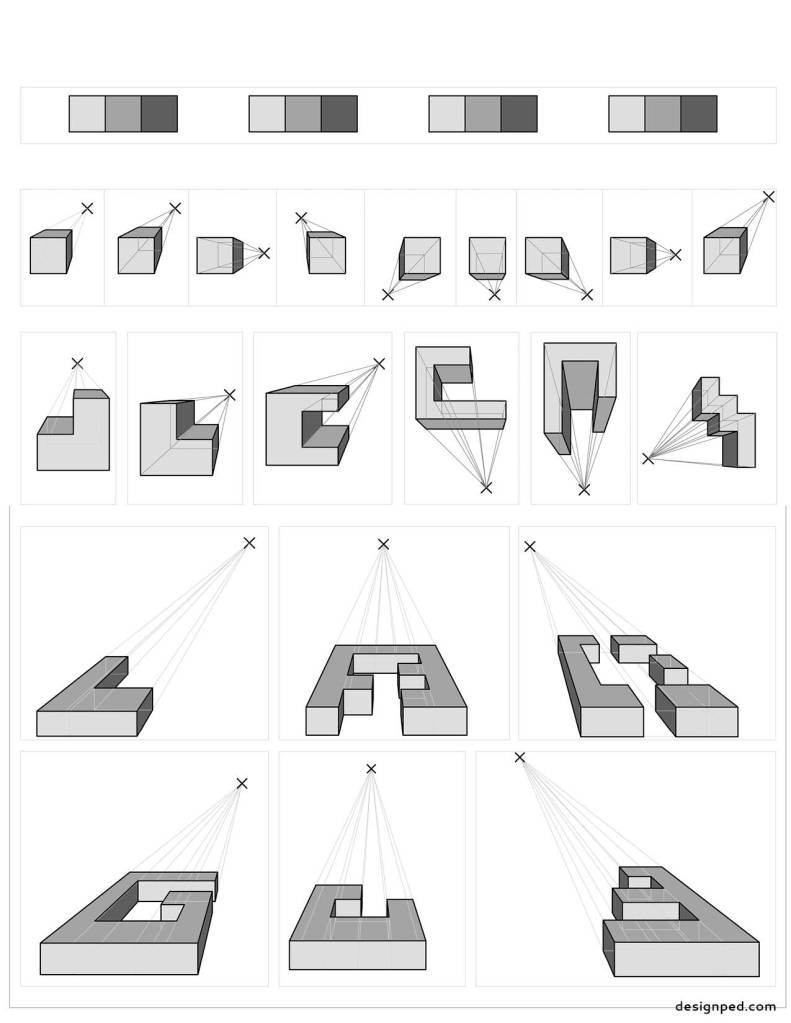 designped.com