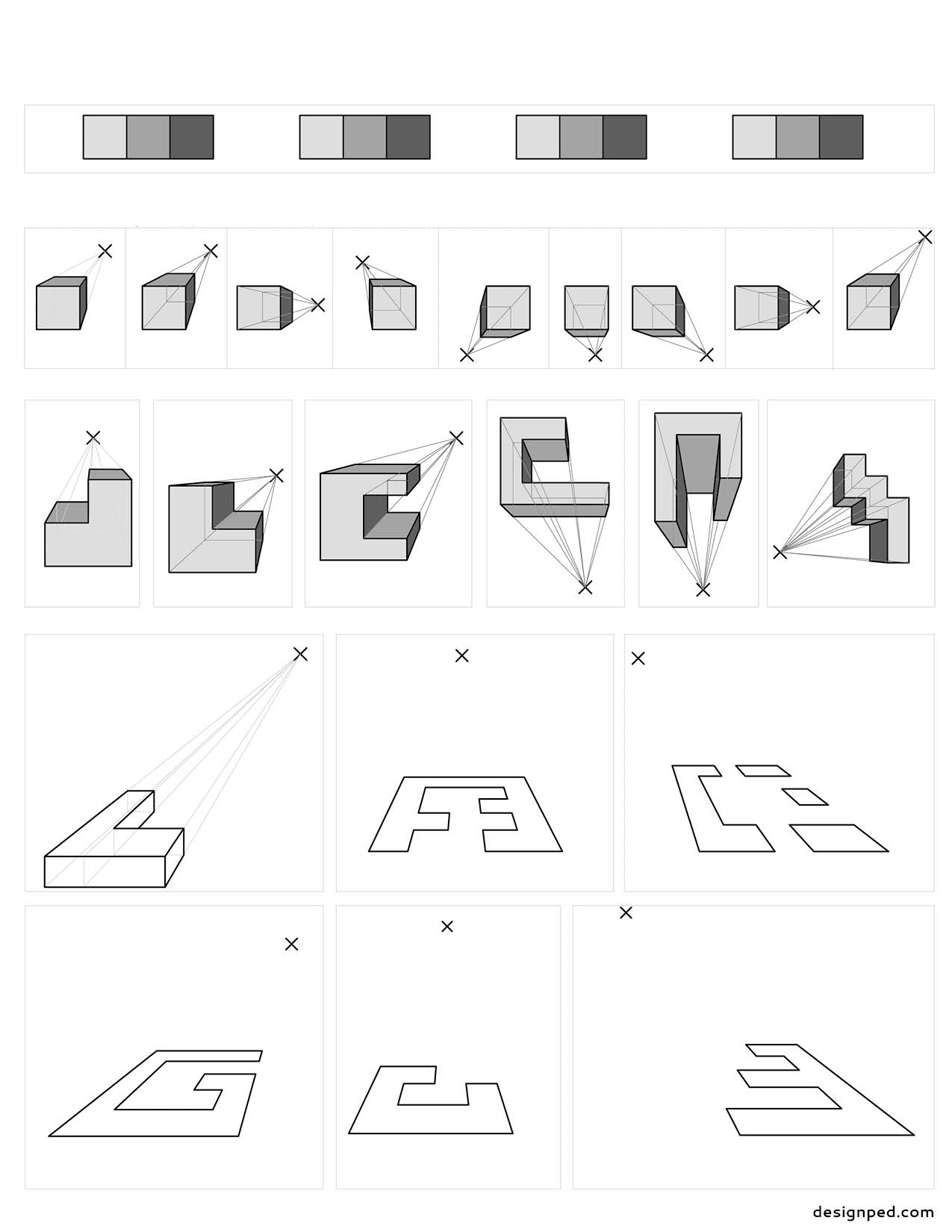 designped.com